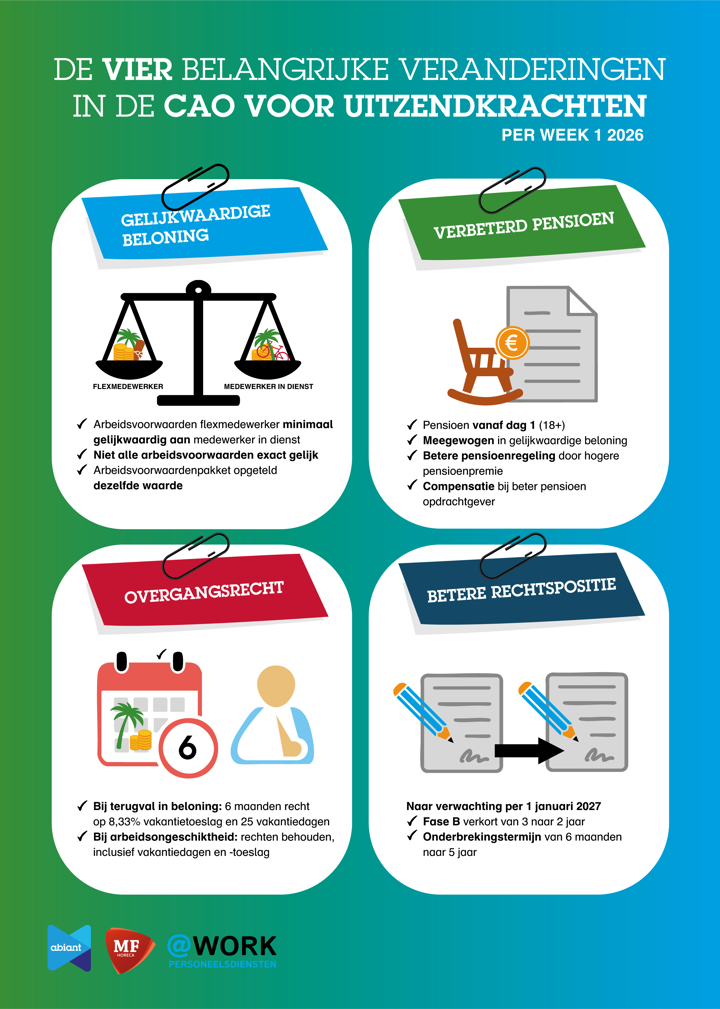 DE VIER BELANGRIJKE VERANDERINGEN IN DE CAO VOOR UITZENDKRACHTEN

PER WEEK 1 2026

GELIJKWAARDIGE BELONING

FLEXMEDEWERKER

MEDEWERKER IN DIENST

✓ Arbeidsvoorwaarden flexmedewerker minimaal gelijkwaardig aan medewerker in dienst
✓ Niet alle arbeidsvoorwaarden exact gelijk
✓ Arbeidsvoorwaardenpakket opgeteld dezelfde waarde

VERBETERD PENSIOEN

€

✓ Pensioen vanaf dag 1 (18+)
✓ Meegewogen in gelijkwaardige beloning
✓ Betere pensioenregeling door hogere pensioenpremie
✓ Compensatie bij beter pensioen opdrachtgever

OVERGANGSRECHT

6

✓ Bij terugval in beloning: 6 maanden recht op 8,33% vakantietoeslag en 25 vakantiedagen
✓ Bij arbeidsongeschiktheid: rechten behouden, inclusief vakantiedagen en -toeslag

BETERE RECHTSPOSITIE

Naar verwachting per 1 januari 2027
✓ Fase B verkort van 3 naar 2 jaar
✓ Onderbrekingstermijn van 6 maanden naar 5 jaar

abiant

MF HORECA

@WORK PERSONEELSDIENSTEN